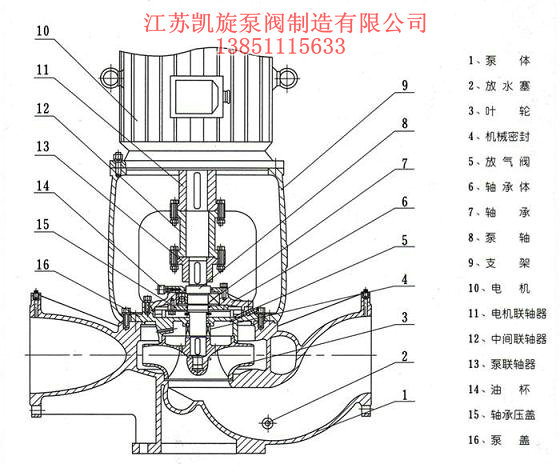 江苏凯旋泵阀制造有限公司
13851115633

10
11
12
13
14
15
16

9
8
7
6
5
4
3
2
1

1、泵　体
2、放水塞
3、叶　轮
4、机械密封
5、放气阀
6、轴承体
7、轴　承
8、泵　轴
9、支　架
10、电　机
11、电机联轴器
12、中间联轴器
13、泵联轴器
14、油　杯
15、轴承压盖
16、泵　盖