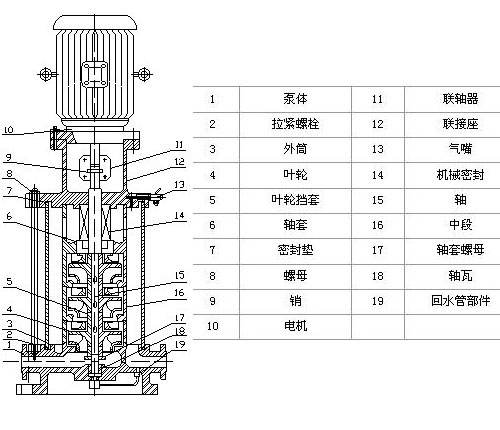 10
9
8
7
6
5
4
3
2
1
11
12
13
14
15
16
17
18
19

| 1 | 泵体 | 11 | 联轴器 |
|---|---|---|---|
| 2 | 拉紧螺栓 | 12 | 联接座 |
| 3 | 外筒 | 13 | 气嘴 |
| 4 | 叶轮 | 14 | 机械密封 |
| 5 | 叶轮挡套 | 15 | 轴 |
| 6 | 轴套 | 16 | 中段 |
| 7 | 密封垫 | 17 | 轴套螺母 |
| 8 | 螺母 | 18 | 轴瓦 |
| 9 | 销 | 19 | 回水管部件 |
| 10 | 电机 | | |